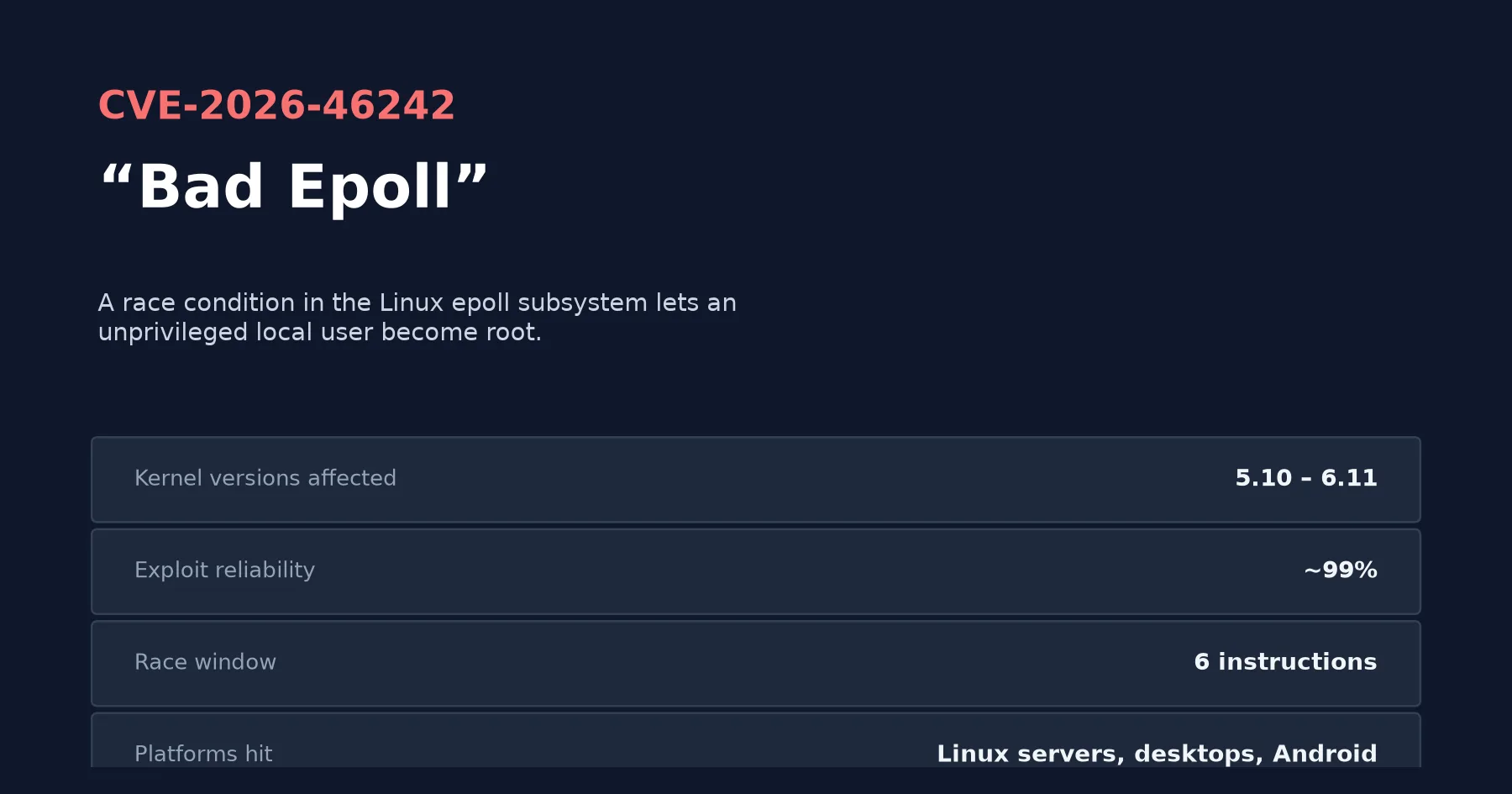 CVE-2026-46242

“Bad Epoll”

A race condition in the Linux epoll subsystem lets an unprivileged local user become root.

| Kernel versions affected | 5.10 – 6.11 |
|---|---|
| Exploit reliability | ~99% |
| Race window | 6 instructions |
| Platforms hit | Linux servers, desktops, Android |